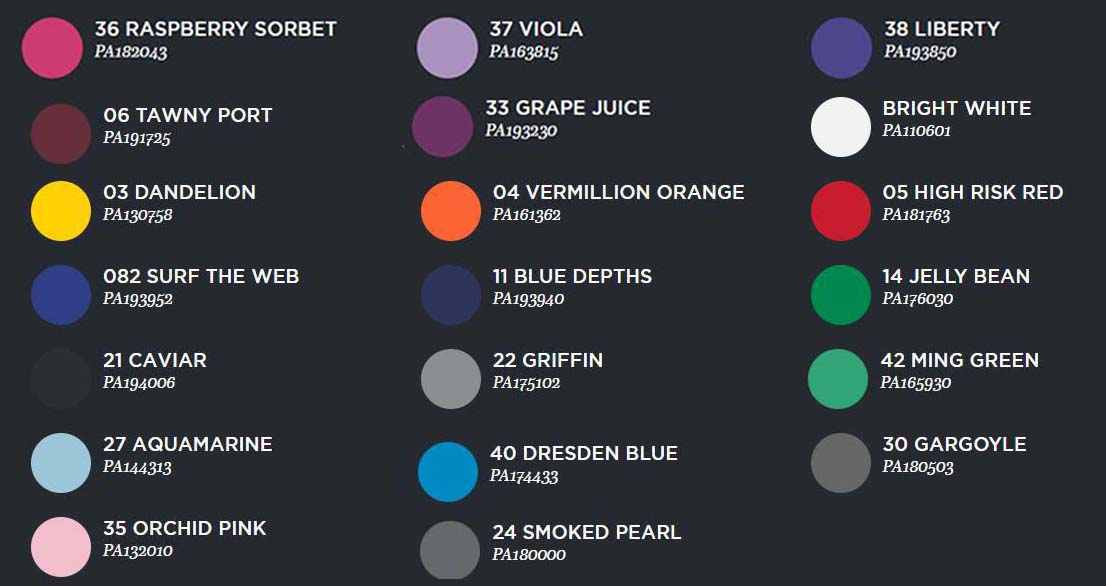 36 RASPBERRY SORBET
PA182043

06 TAWNY PORT
PA191725

03 DANDELION
PA130758

082 SURF THE WEB
PA193952

21 CAVIAR
PA194006

27 AQUAMARINE
PA144313

35 ORCHID PINK
PA132010

37 VIOLA
PA163815

33 GRAPE JUICE
PA193230

04 VERMILLION ORANGE
PA161362

11 BLUE DEPTHS
PA193940

22 GRIFFIN
PA175102

40 DRESDEN BLUE
PA174433

24 SMOKED PEARL
PA180000

38 LIBERTY
PA193850

BRIGHT WHITE
PA110601

05 HIGH RISK RED
PA181763

14 JELLY BEAN
PA176030

42 MING GREEN
PA165930

30 GARGOYLE
PA180503